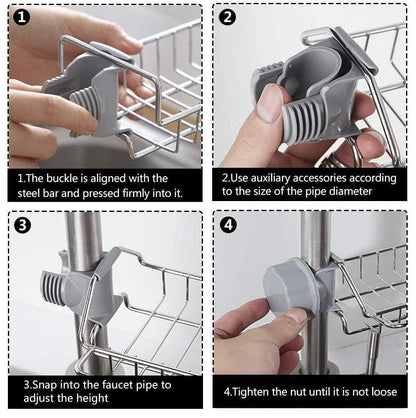 1

1.The buckle is aligned with the steel bar and pressed firmly into it.

2

2.Use auxiliary accessories according to the size of the pipe diameter

3

3.Snap into the faucet pipe to adjust the height

4

4.Tighten the nut until it is not loose